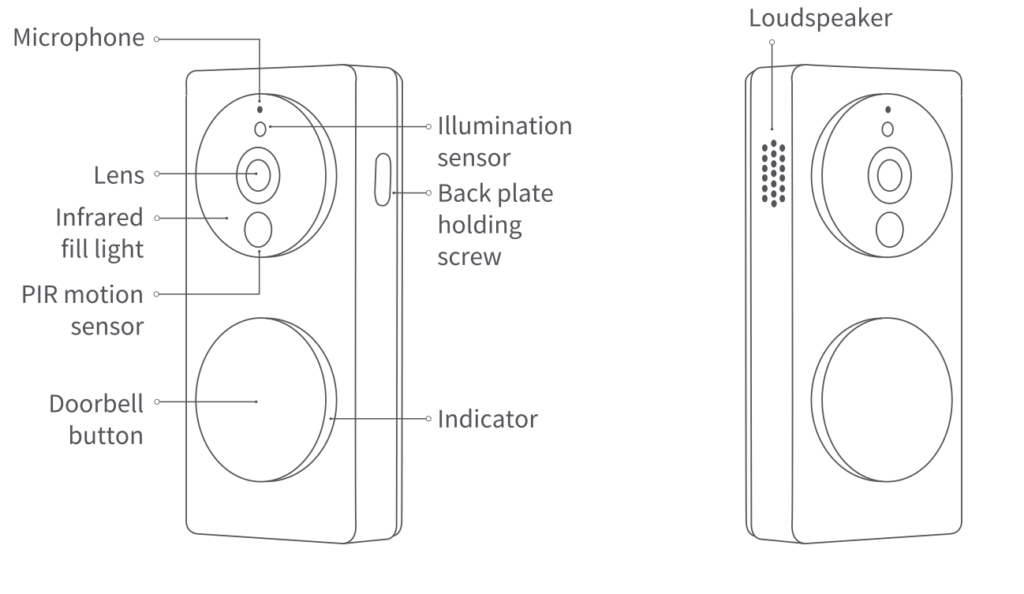 Microphone
Lens
Infrared fill light
PIR motion sensor
Doorbell button
Illumination sensor
Back plate holding screw
Indicator
Loudspeaker